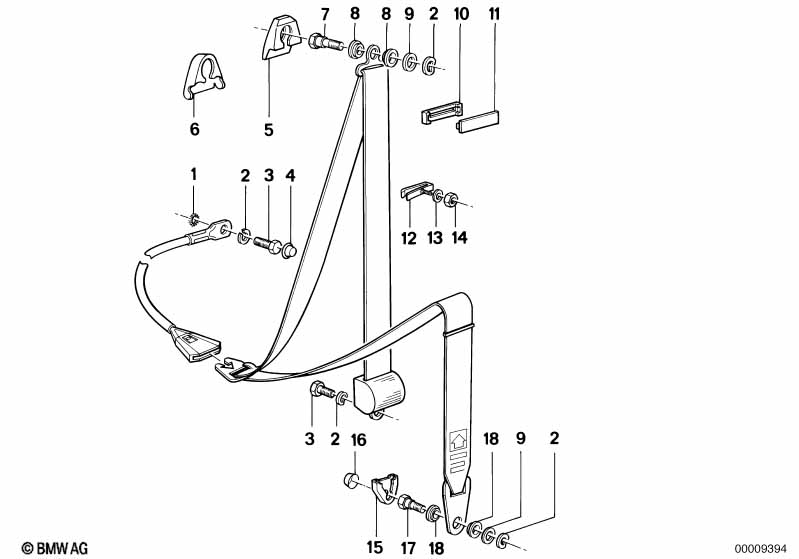 7 8 8 9 2 10 11

6 5

1 2 3 4

12 13 14

3 2 16

18 9 2

15 17 18

© BMW AG

00009394