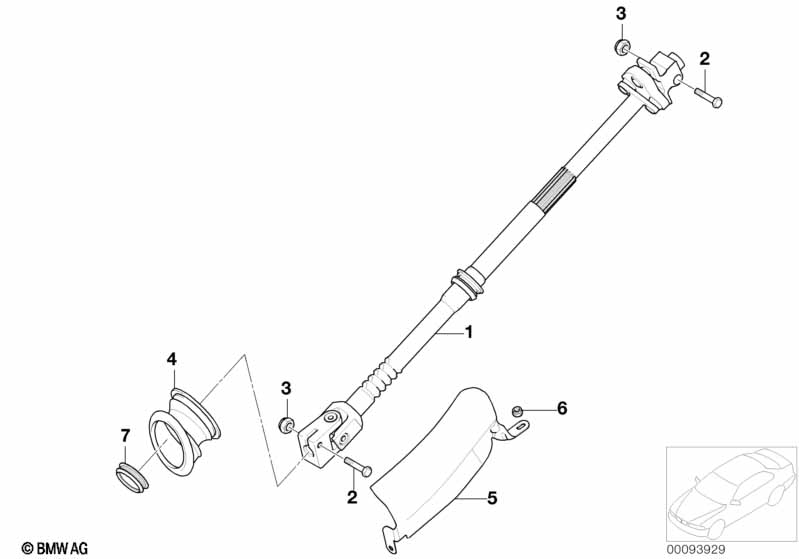 3
2
1
4
3
6
7
2
5
© BMW AG
00093929