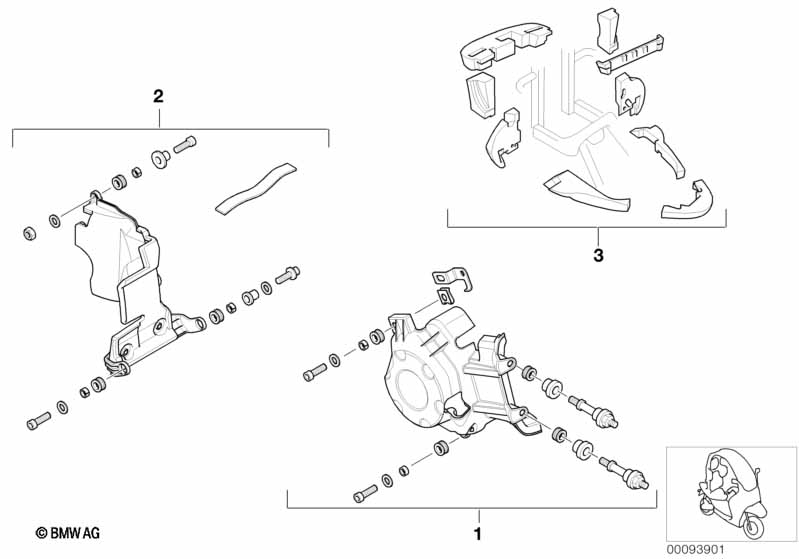 2

3

1

© BMW AG

00093901