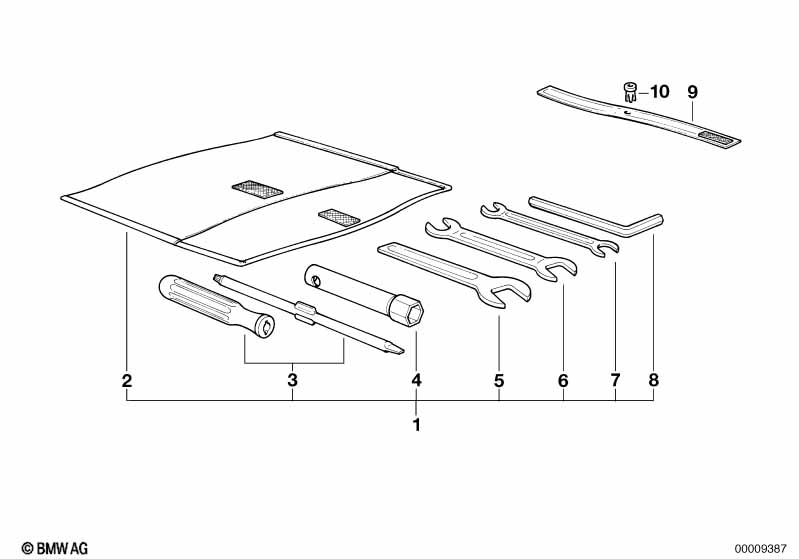 10 9

2 3 4 5 6 7 8

1

© BMW AG

00009387