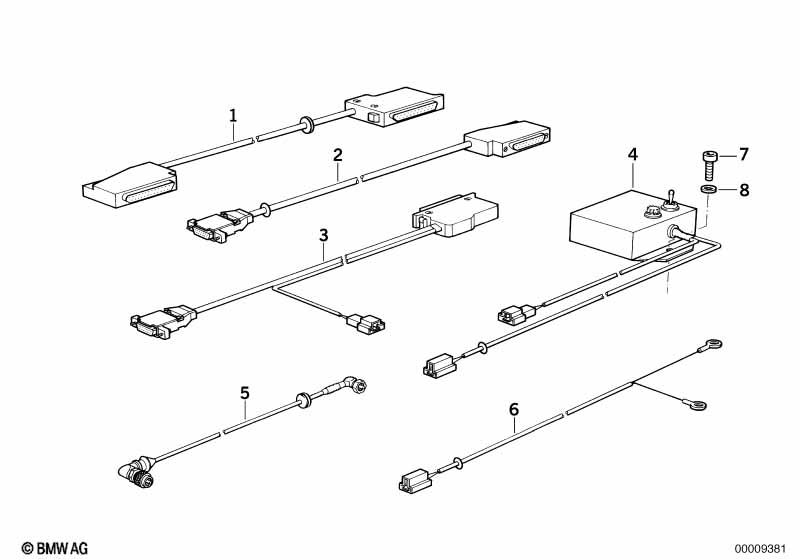 1
2
3
4
7
8
5
6
© BMW AG
00009381