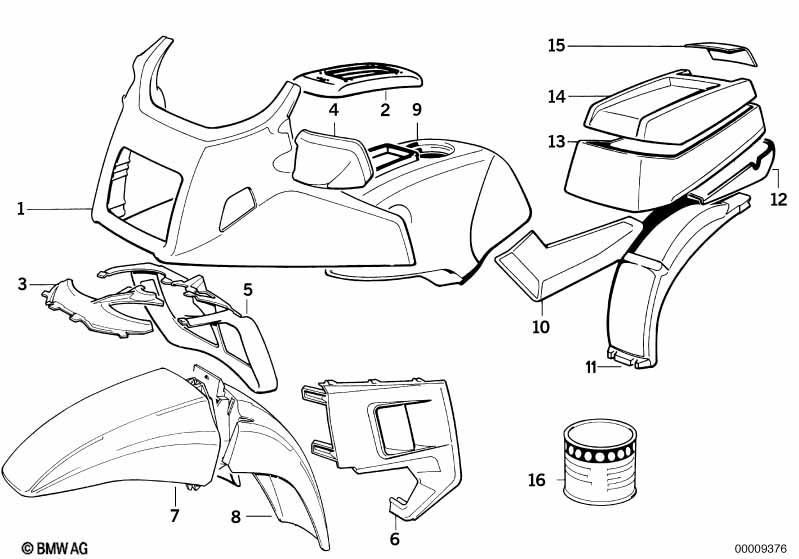 15
14
13
12
4
2
9
1
3
5
10
11
7
8
6
16
© BMW AG
00009376