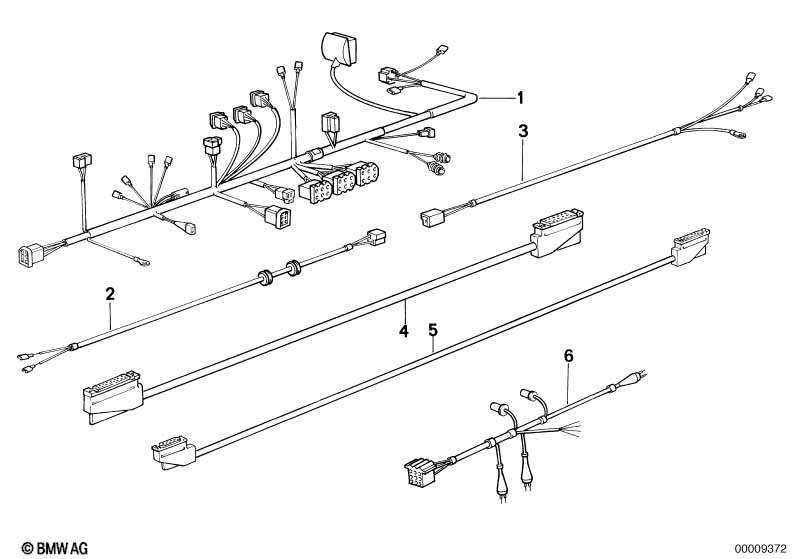 1
3
2
4
5
6
© BMW AG
00009372