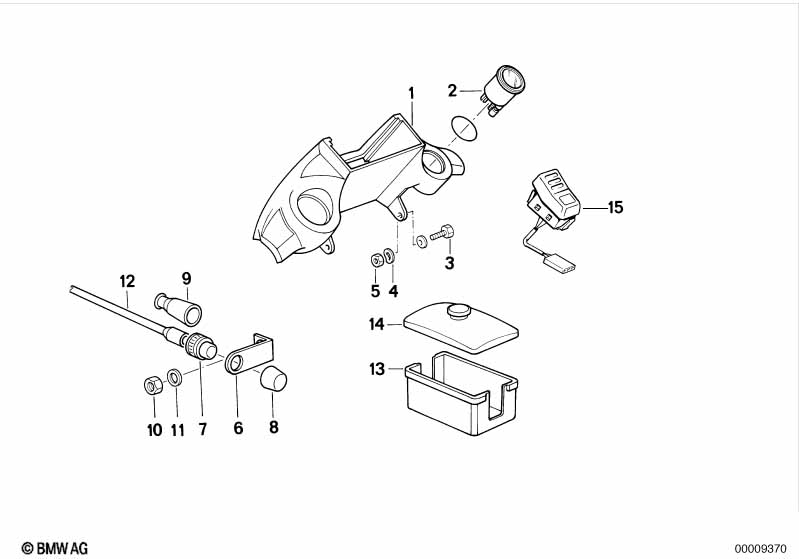 1
2
15
3
5 4
12
9
14
13
10 11 7 6 8

© BMW AG
00009370