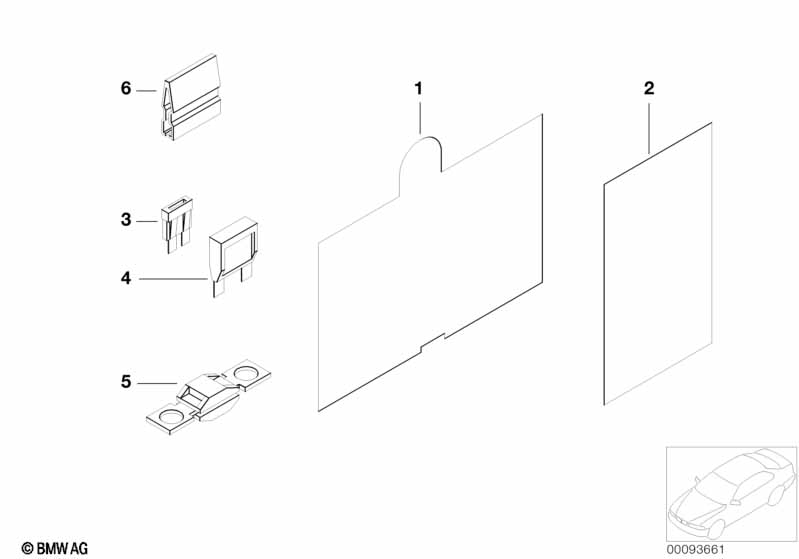 6
1
2
3
4
5
© BMW AG
00093661