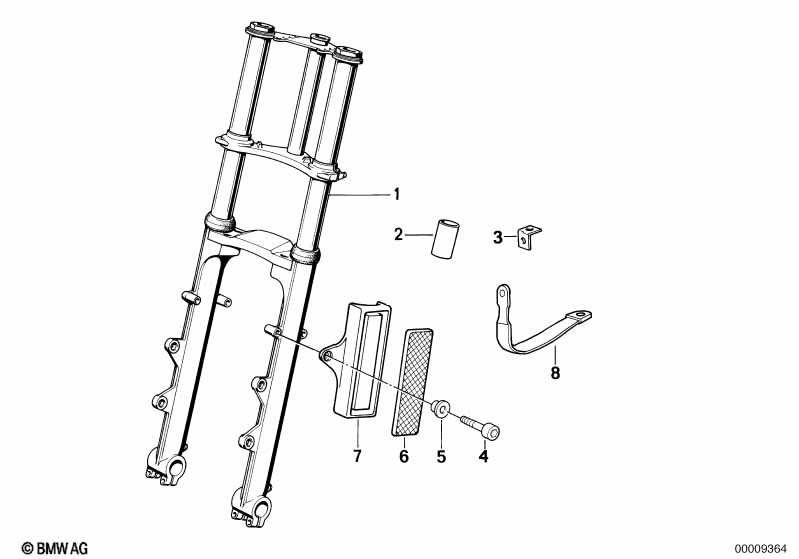 1
2
3
8
7
6
5
4
© BMW AG
00009364