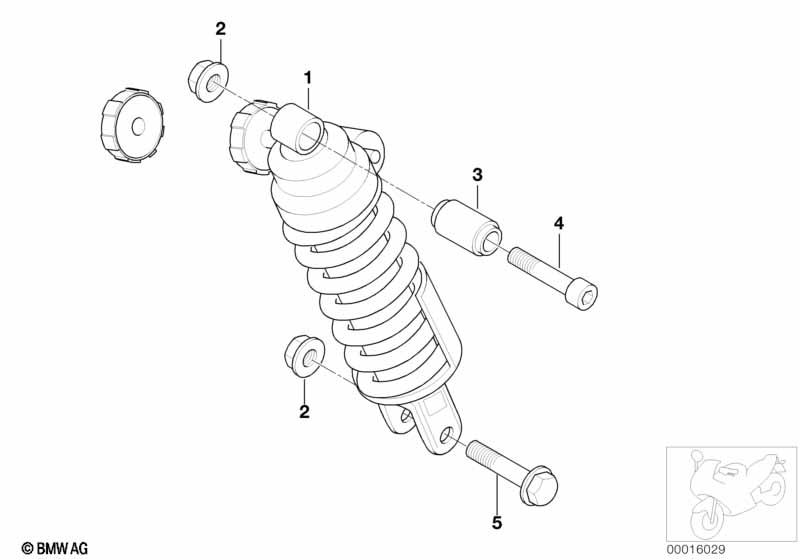 2
1
3
4
2
5
© BMW AG
00016029