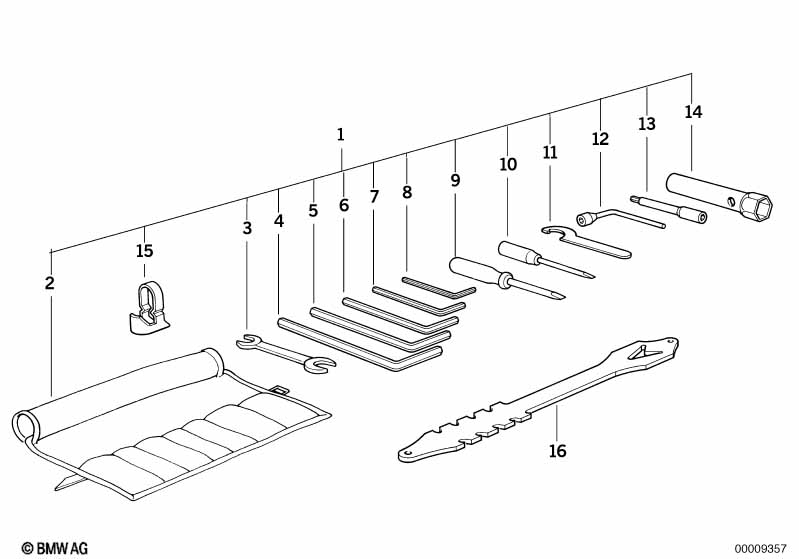 1
14
13
12
11
10
9
8
7
6
5
4
3
15
2
16
© BMW AG
00009357