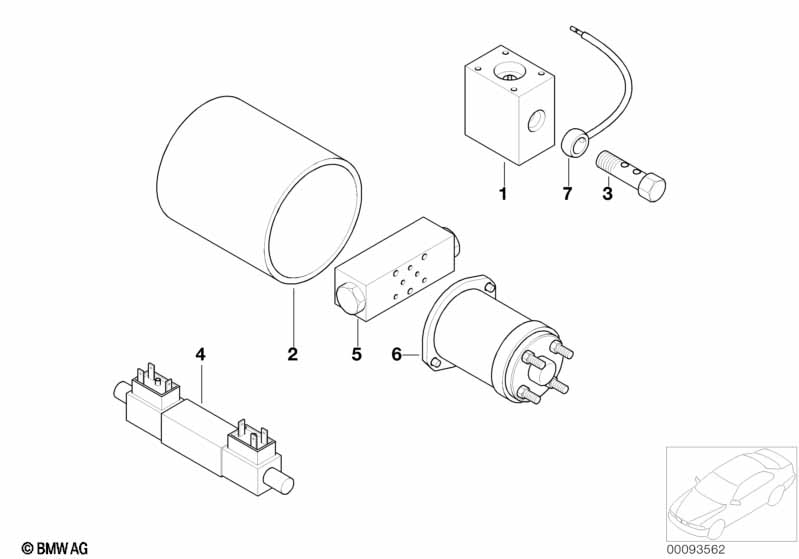 1
7
3
2
5
6
4
© BMW AG
00093562