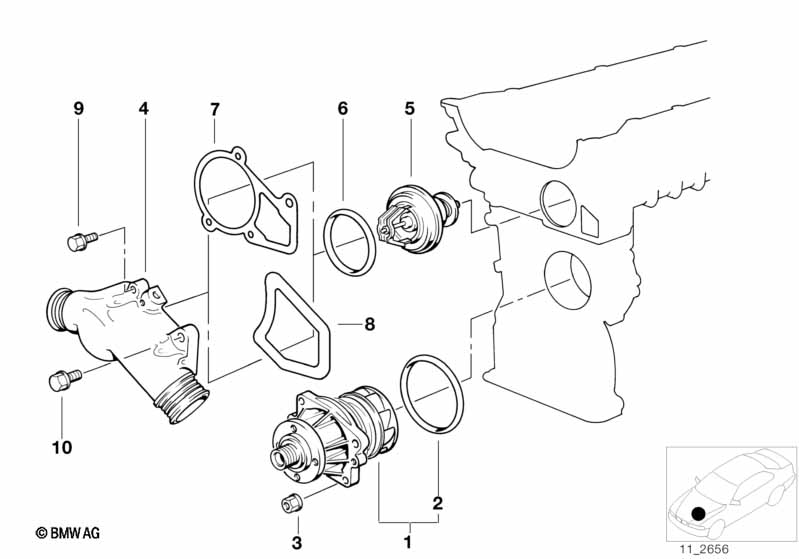 9
4
7
6
5
8
10
2
3
1
© BMW AG
11_2656