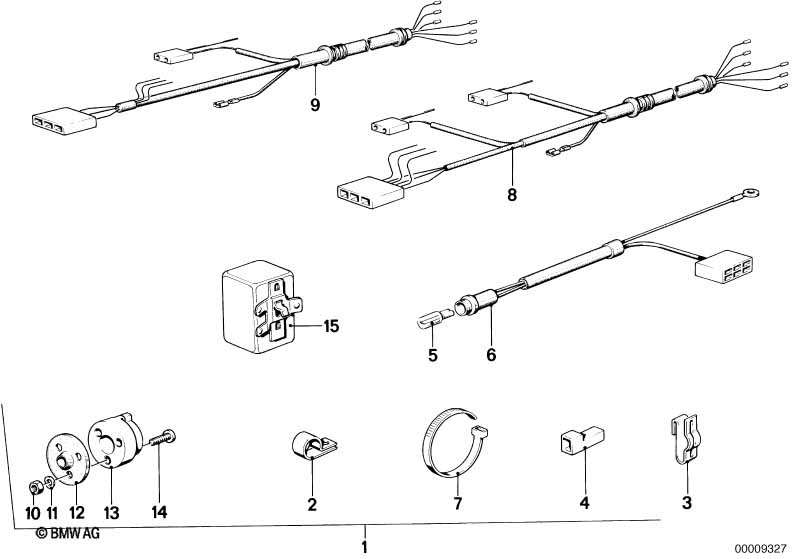 9

8

15

5

6

10 11 12 13 14

2

7

4

3

© BMW AG

1

00009327