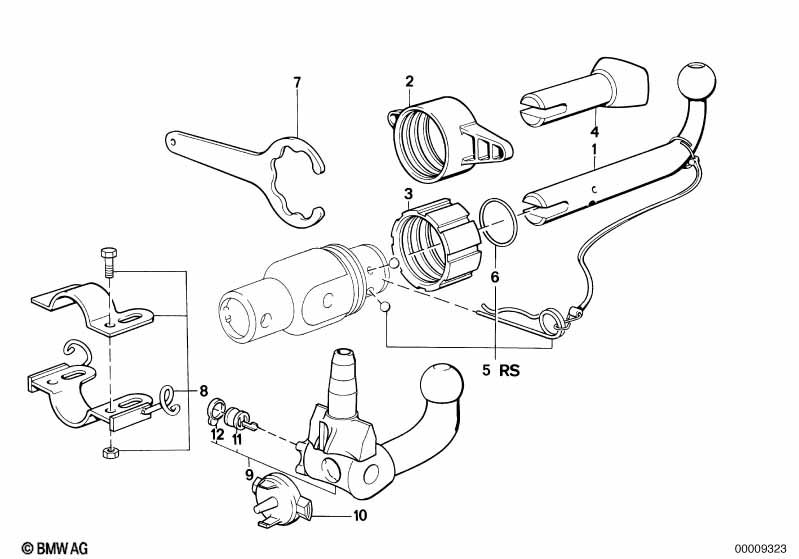 7
2
4
1
3
6
5 RS
8
12
11
9
10
© BMW AG
00009323