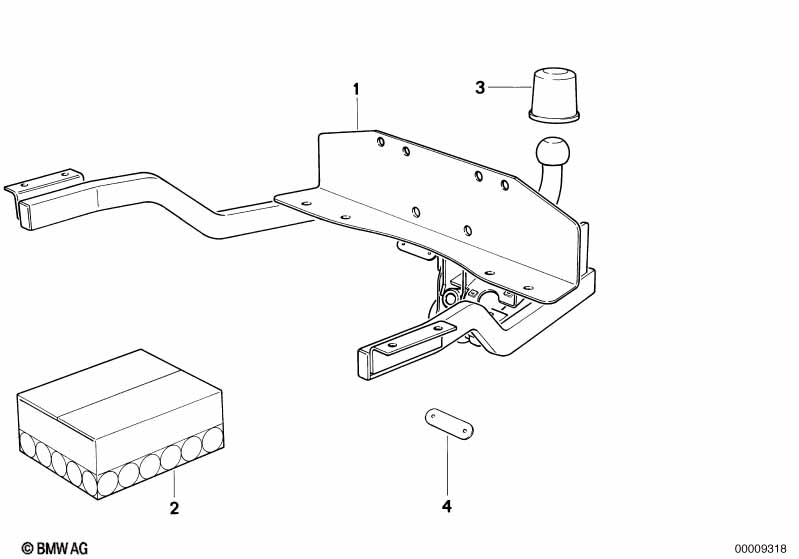 1
3
2
4
© BMW AG
00009318