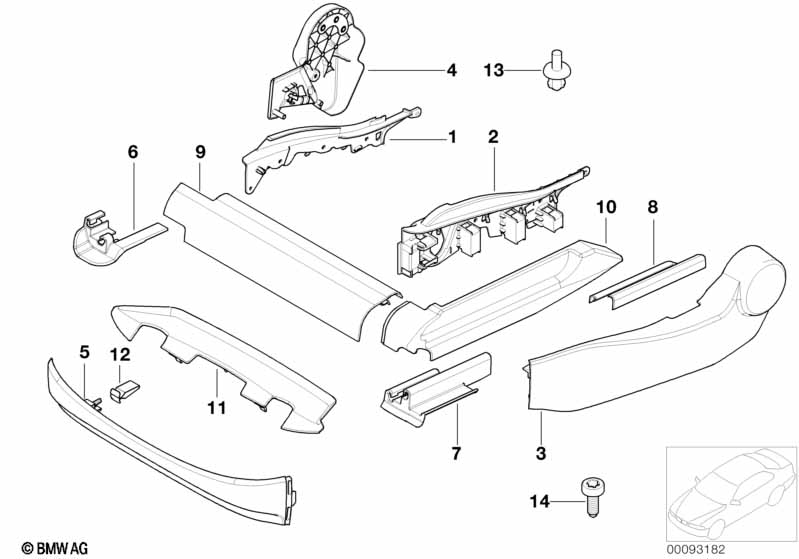 4
13
1
2
6
9
10
8
5
12
11
7
3
14
© BMW AG
00093182