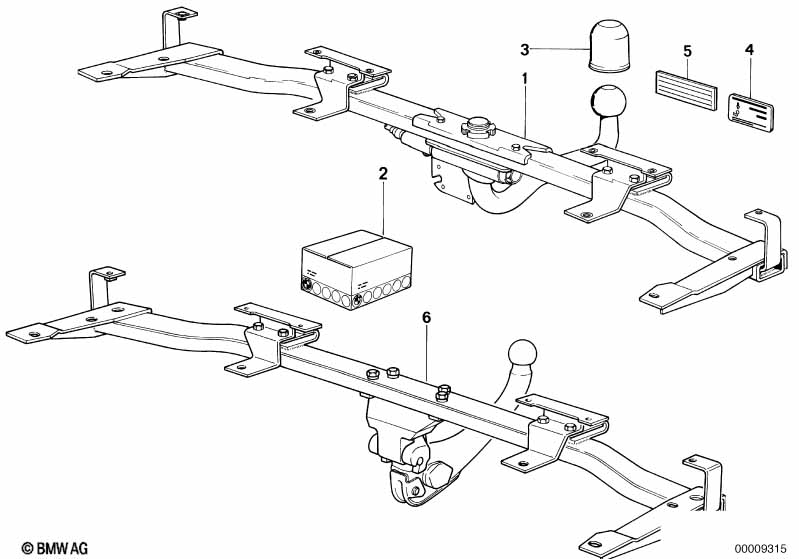 3
5
4
1
2
6
© BMW AG
00009315