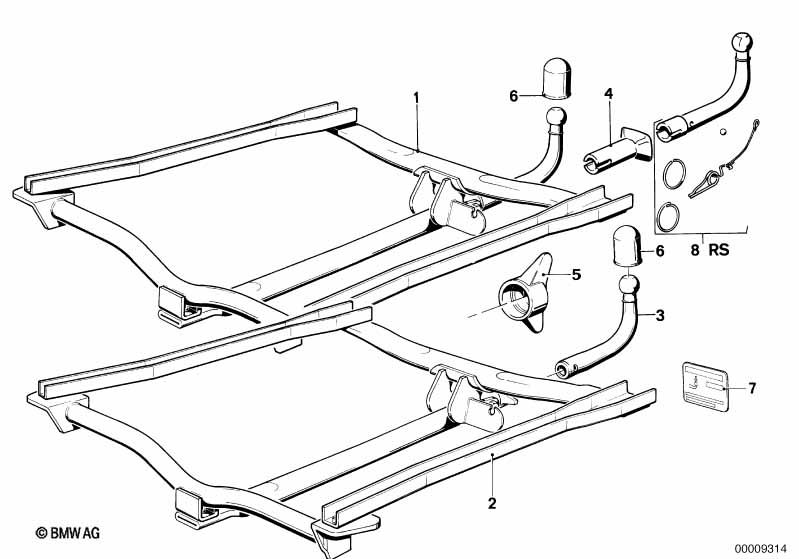 1
6
4
8 RS
6
5
3
7
2
© BMW AG
00009314