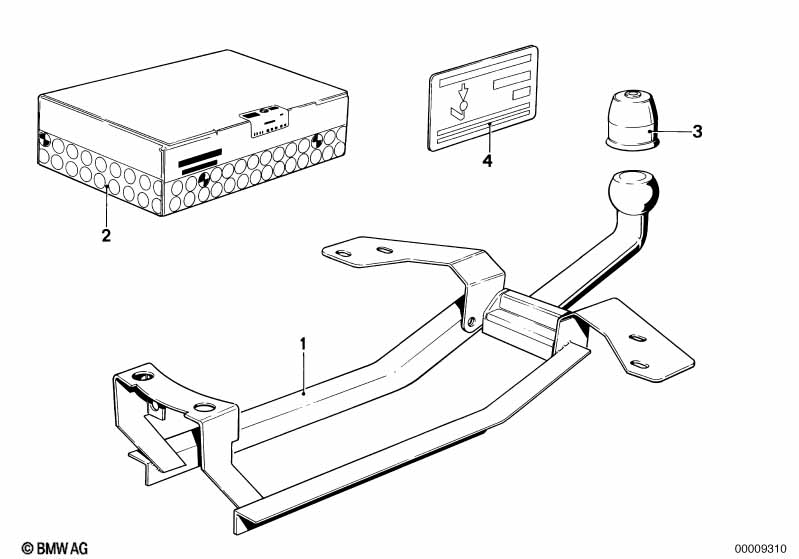 2

4

3

1

© BMW AG

00009310