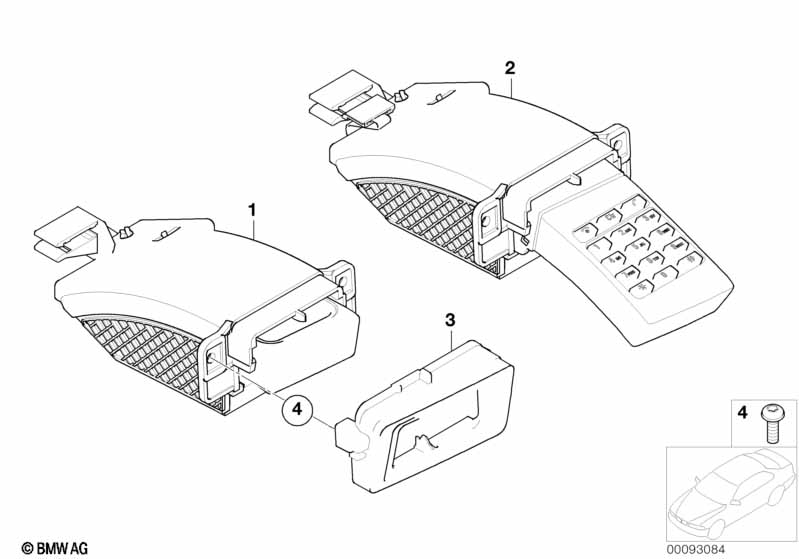 2

1

3

4

4

© BMW AG

00093084