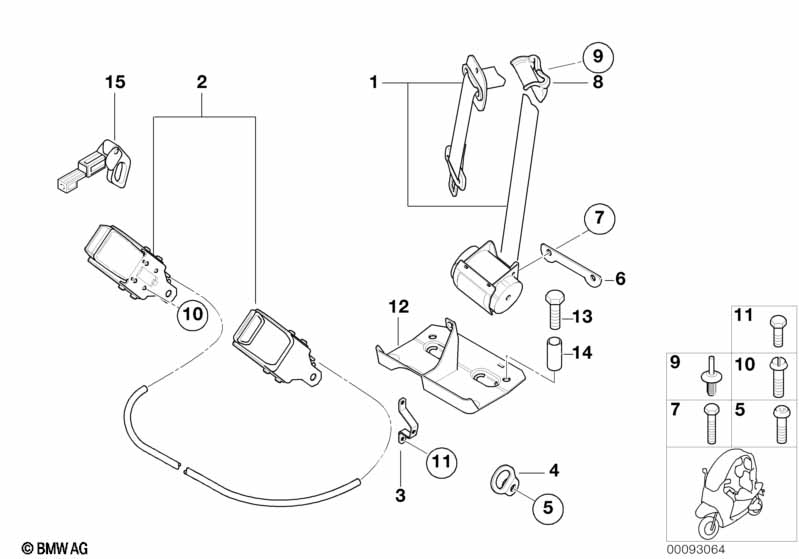 15
2
1
9
8
7
6
10
12
13
14
11
3
4
5
11
9
10
7
5
© BMW AG
00093064