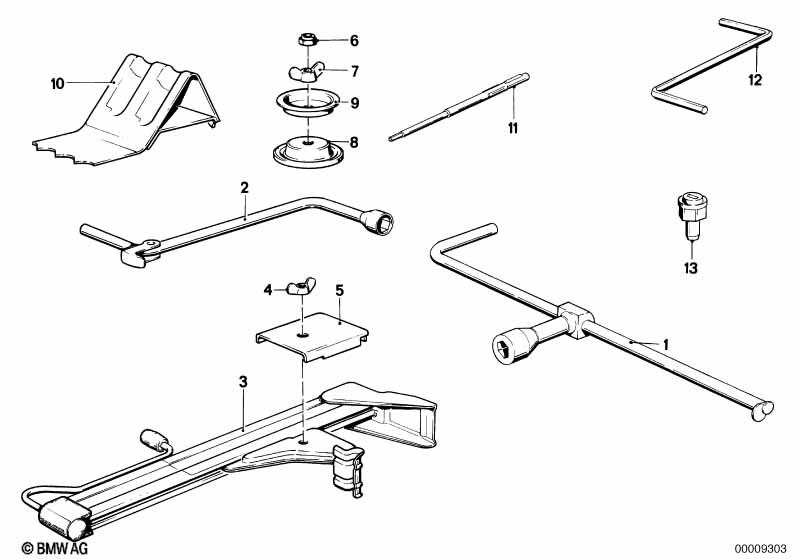 10
6
7
9
8
11
12
2
13
4
5
1
3
© BMW AG
00009303