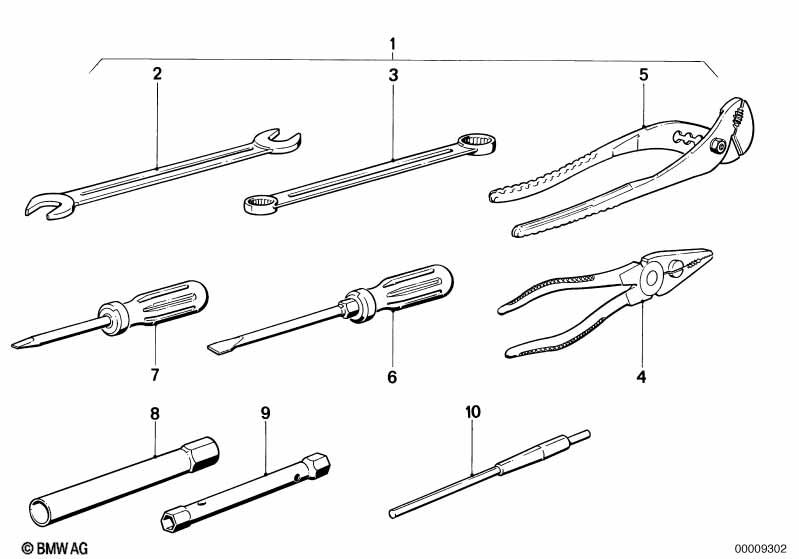 1
2
3
5
7
6
4
8
9
10
© BMW AG
00009302