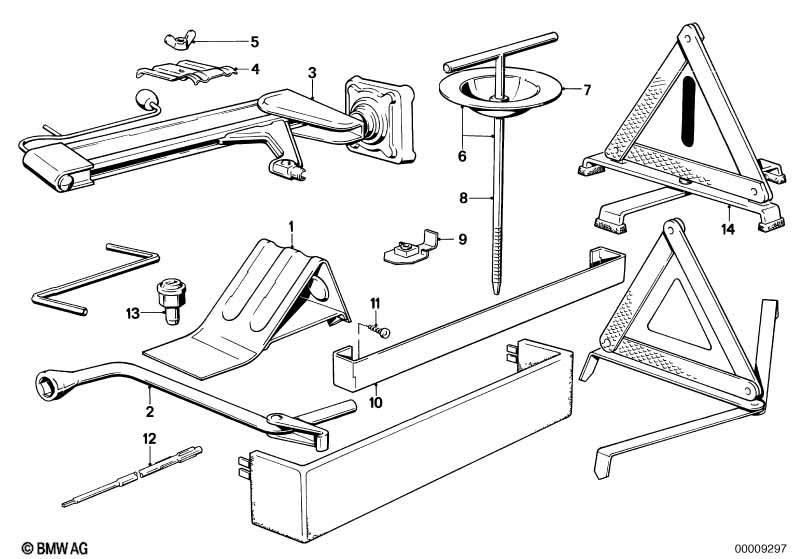 5
4
3
7
6
8
14
1
9
13
11
10
2
12
© BMW AG
00009297