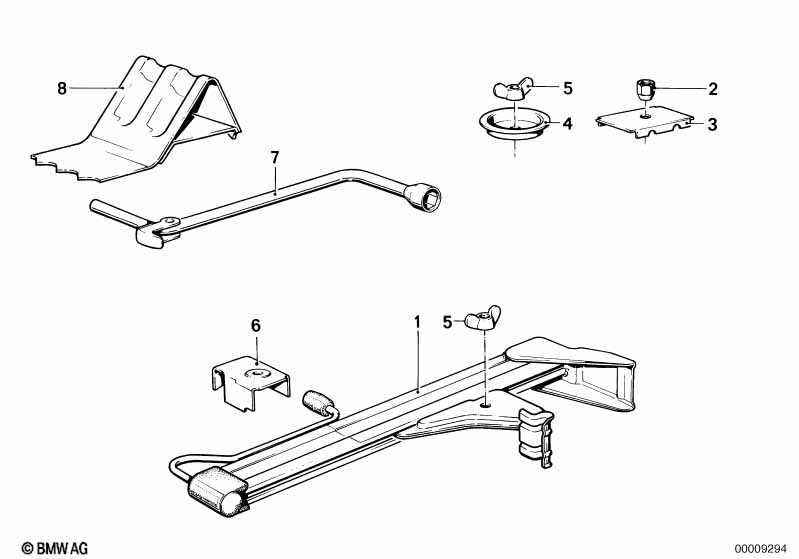 8

5

2

4

3

7

6

1

5

© BMW AG

00009294