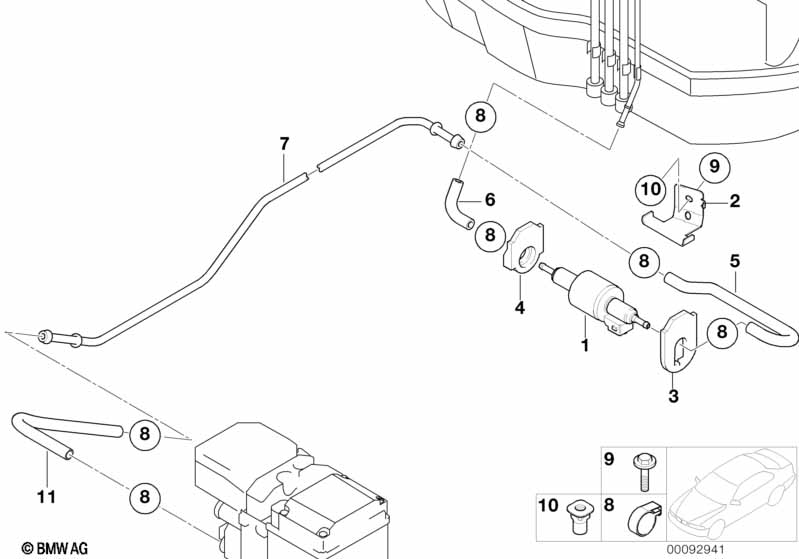 8
7
9
10
2
6
8
8
5
4
1
8
3
8
11
8
9
10
8
© BMW AG
00092941