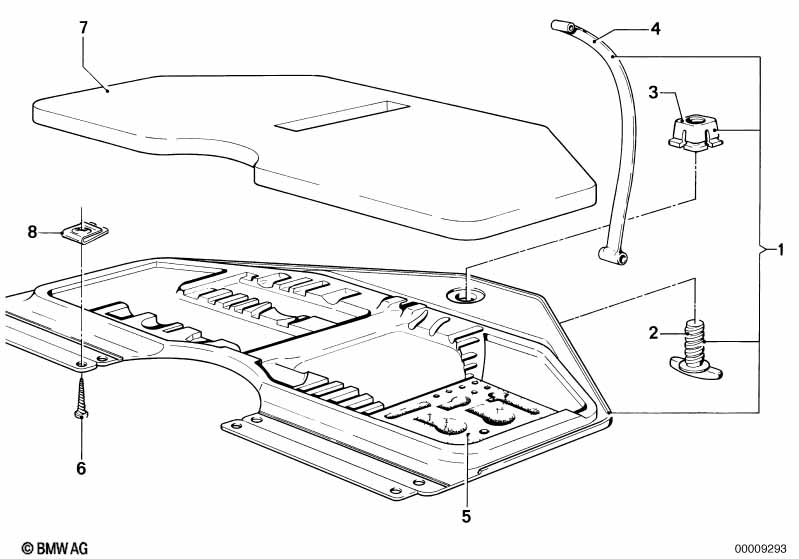 7
4
3
8
1
2
6
5
© BMW AG
00009293