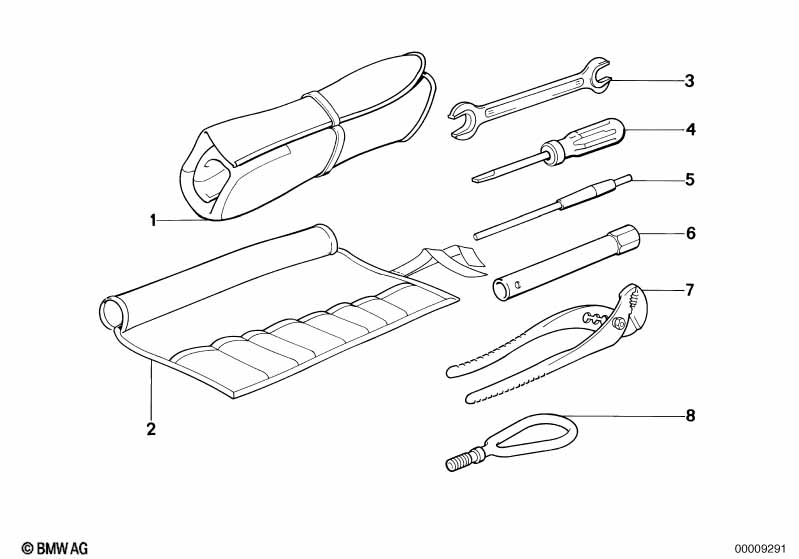 3
4
5
1
6
7
2
8
© BMW AG
00009291