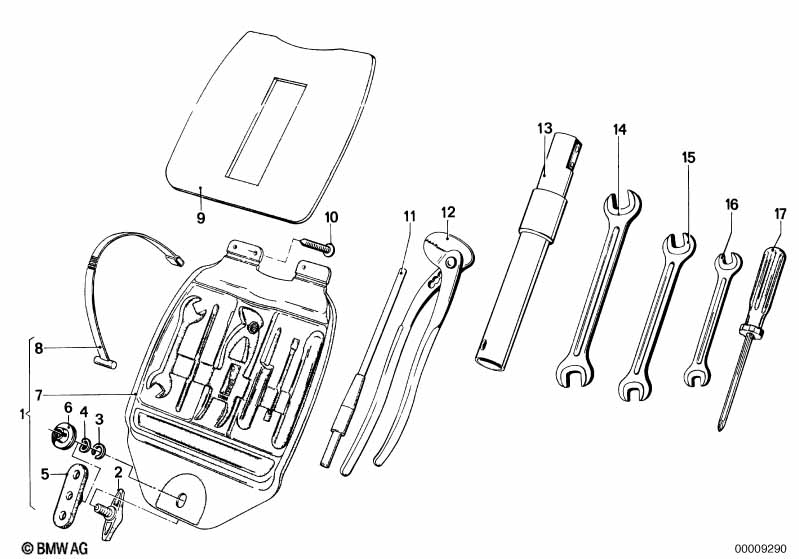 9
10
11
12
13
14
15
16
17
8
7
1
6
4
3
5
2
© BMW AG
00009290