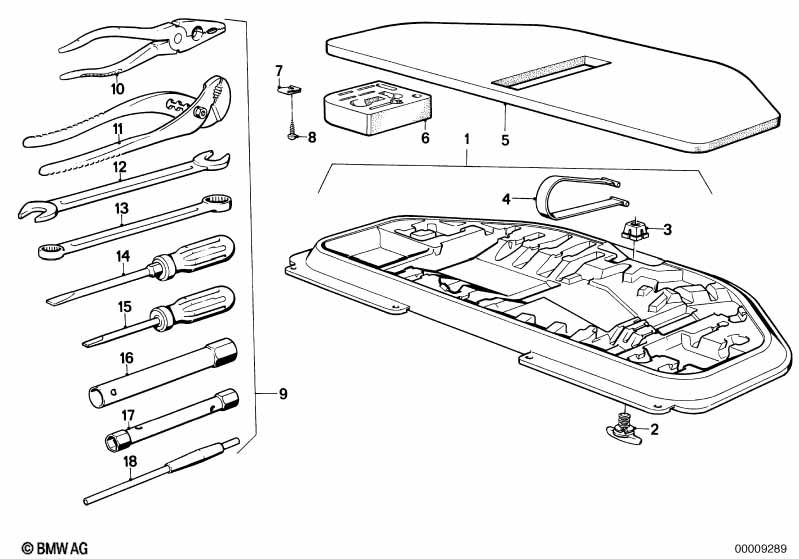 10
11
12
13
14
15
16
17
18
9
7
8
6
5
1
4
3
2
© BMW AG
00009289