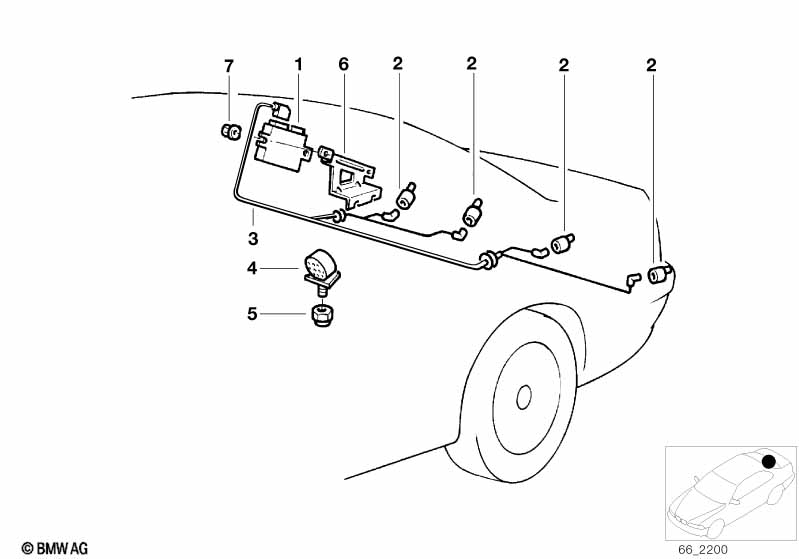 7 1 6 2 2 2 2

3

4

5

© BMW AG

66_2200