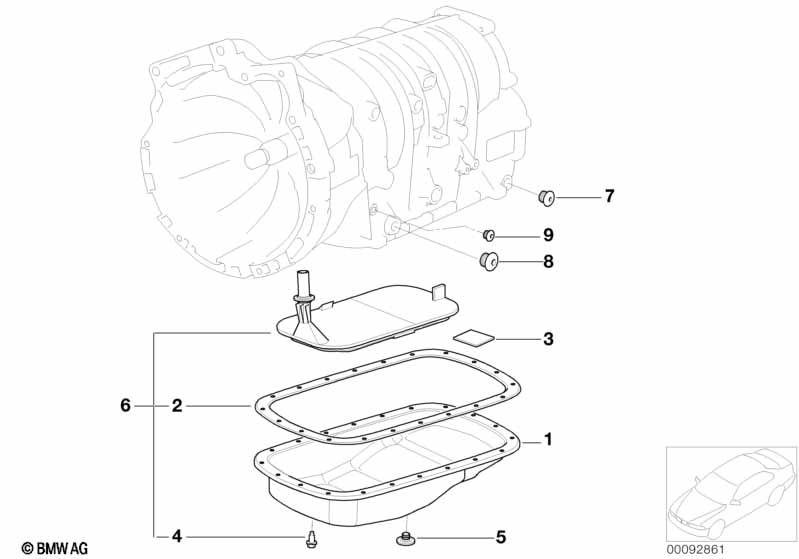 7

9

8

3

6

2

1

4

5

© BMW AG

00092861