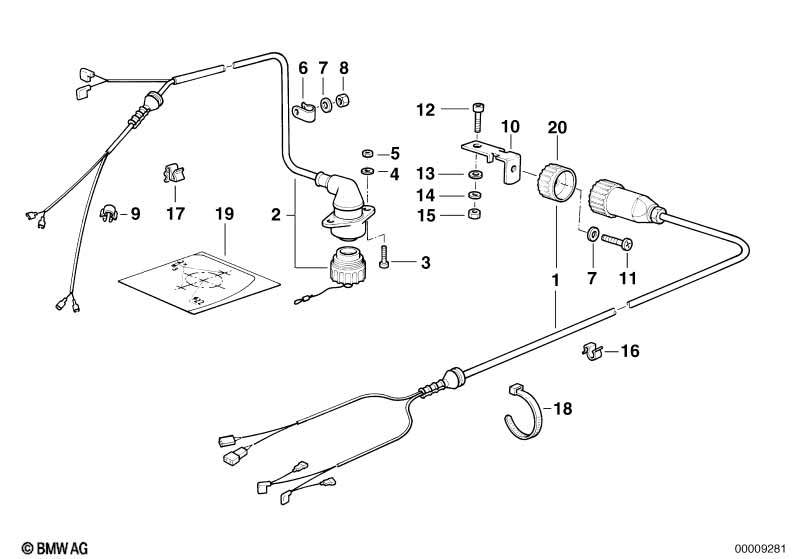 6
7
8
12
10
20
5
4
13
14
15
9
17
19
2
3
7
11
1
16
18
© BMW AG
00009281