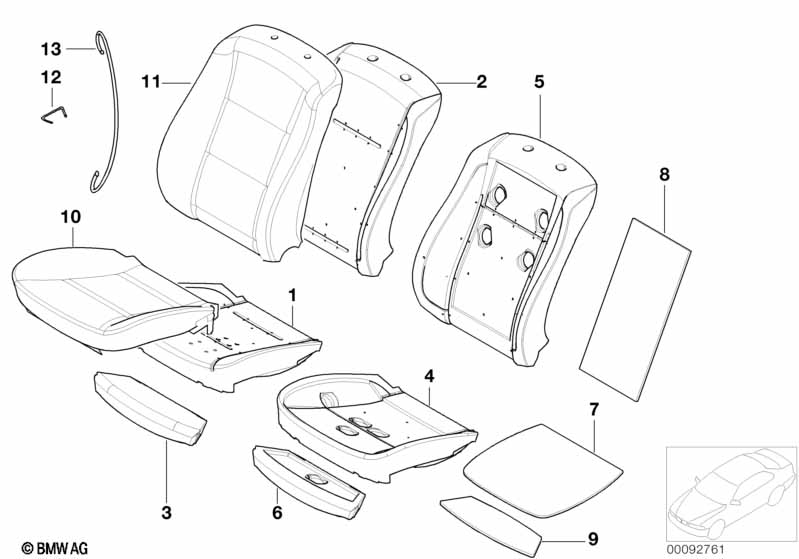 13
12
11
2
5
8
10
1
4
7
3
6
9
© BMW AG
00092761