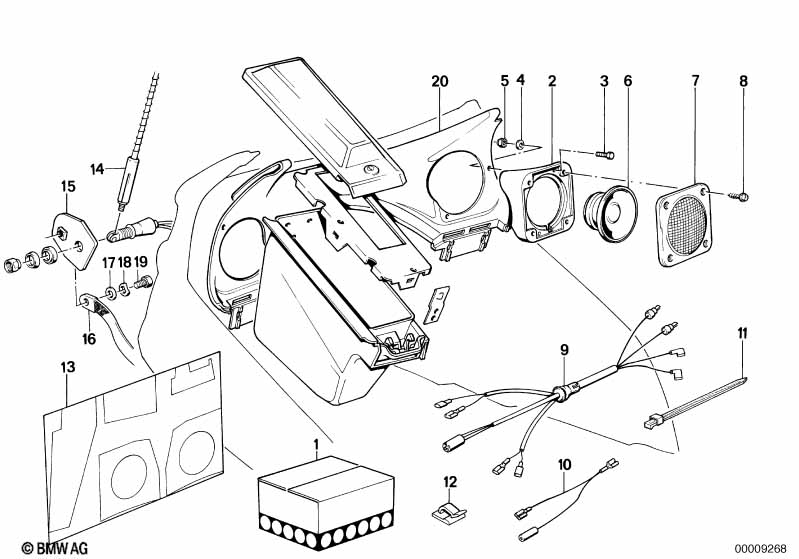 20
5
4
2
3
6
7
8
14
15
17
18
19
16
13
9
11
1
12
10
© BMW AG
00009268