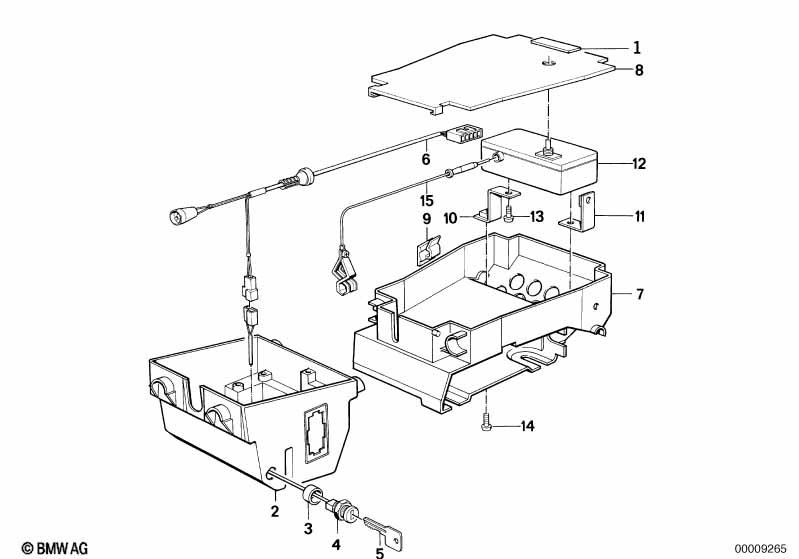 1
8
6
12
15
9
10
13
11
7
14
2
3
4
5
© BMW AG
00009265