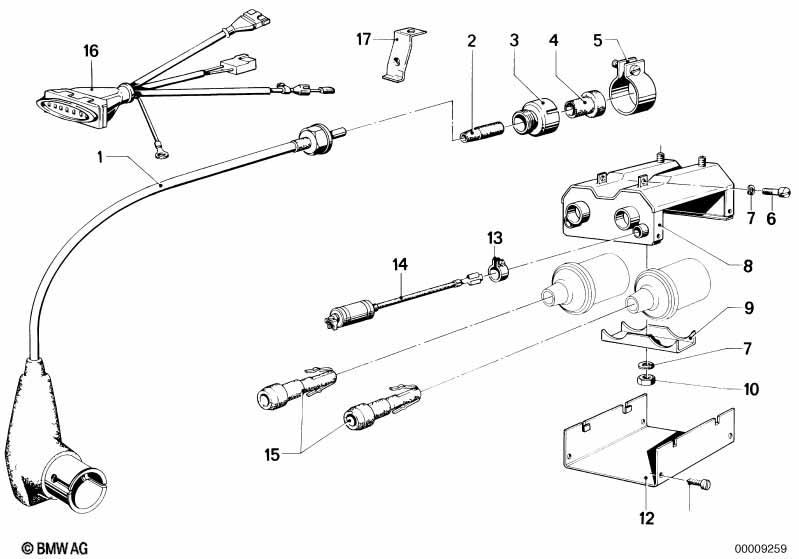 16
17
2
3
4
5
1
7
6
13
8
14
9
7
10
15
12
© BMW AG
00009259