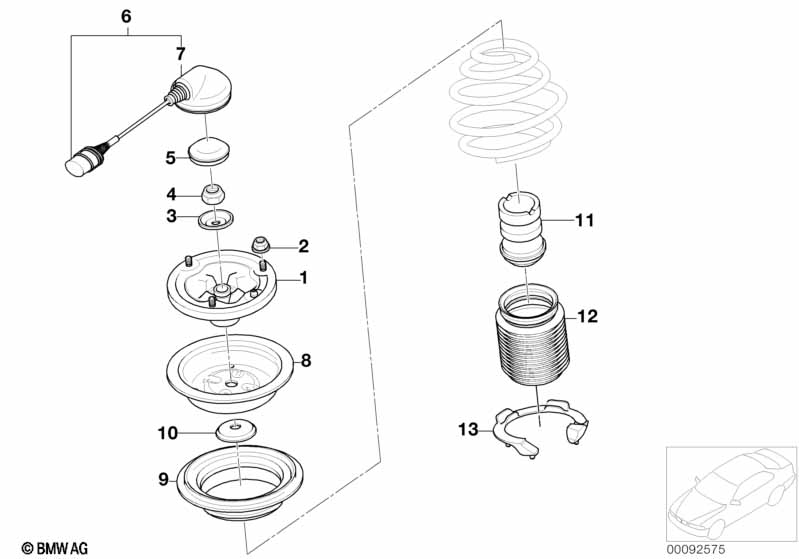 6
7
5
4
3
2
1
8
10
9
11
12
13
© BMW AG
00092575