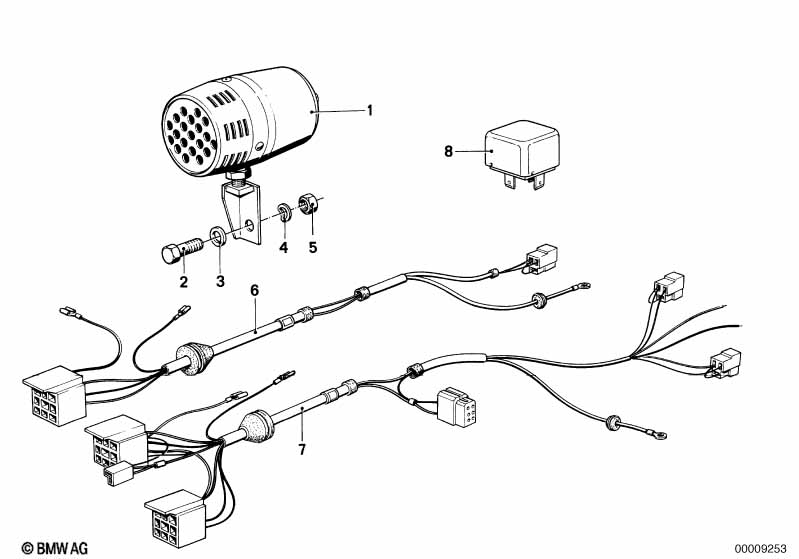 1

8

2
3
4
5

6

7

© BMW AG

00009253