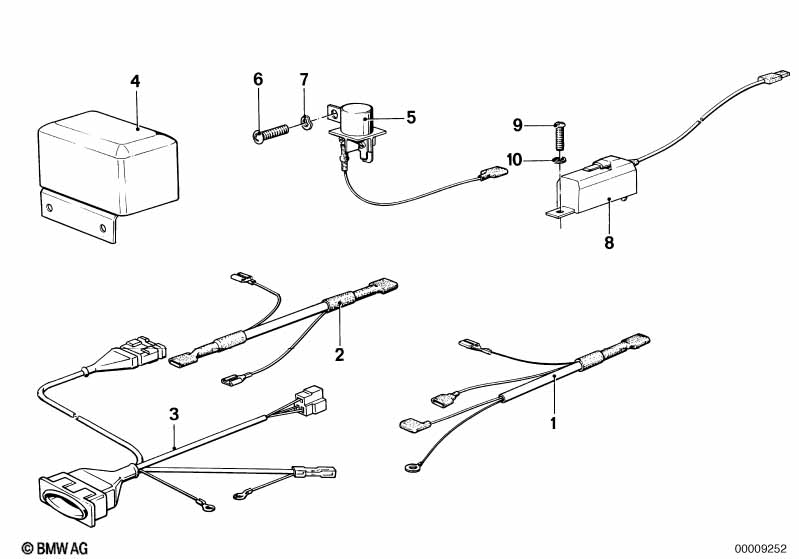 4

6
7
5

9
10
8

2

3

1

© BMW AG
00009252