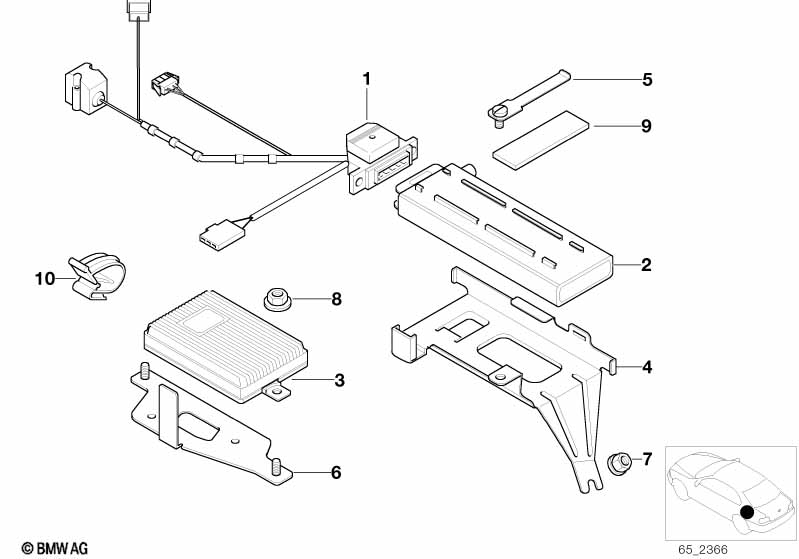 1
5
9
2
10
8
3
4
6
7
© BMW AG
65_2366