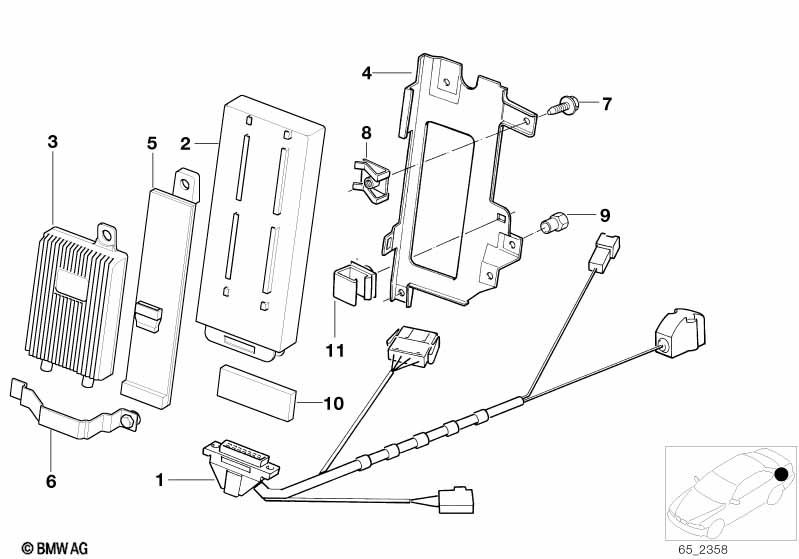 4
7
3
5
2
8
9
11
10
6
1
© BMW AG
65_2358