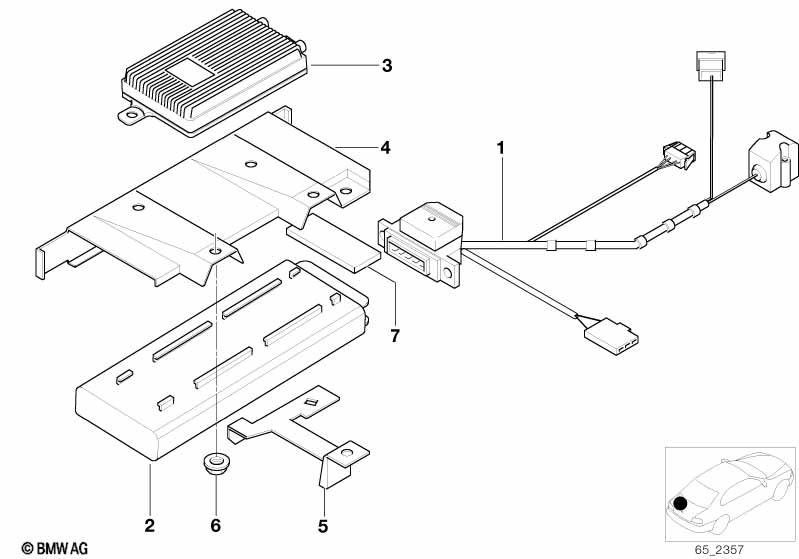 3
4
1
7
2
6
5
© BMW AG
65_2357