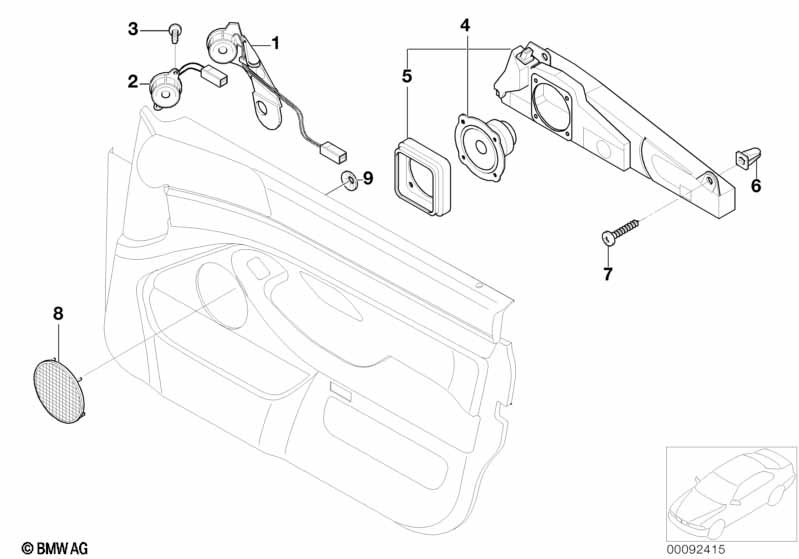 3
1
2
4
5
9
6
7
8
© BMW AG
00092415