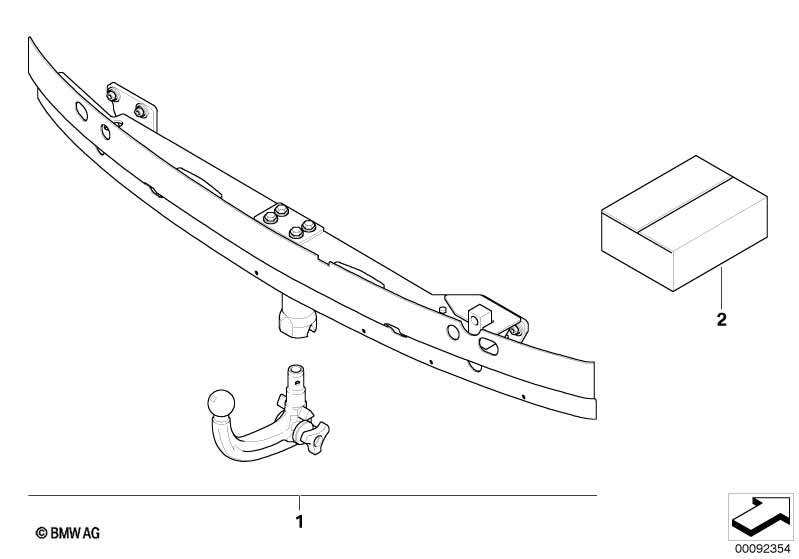 2

1

© BMW AG

00092354