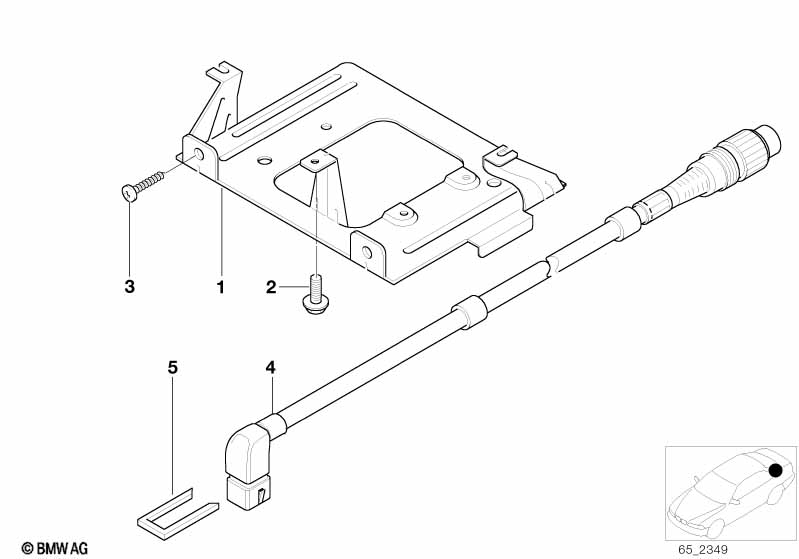 3
1
2
5
4
© BMW AG
65_2349