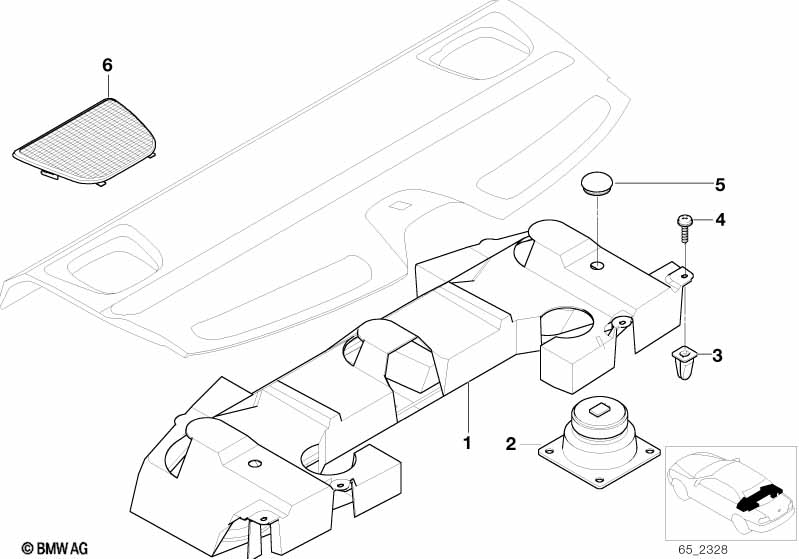 6

5

4

3

1

2

© BMW AG

65_2328