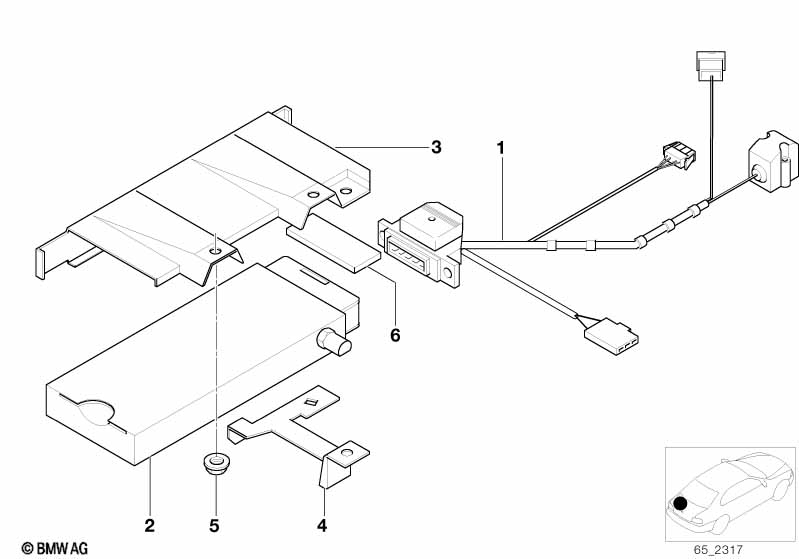 3

1

6

2

5

4

© BMW AG

65_2317